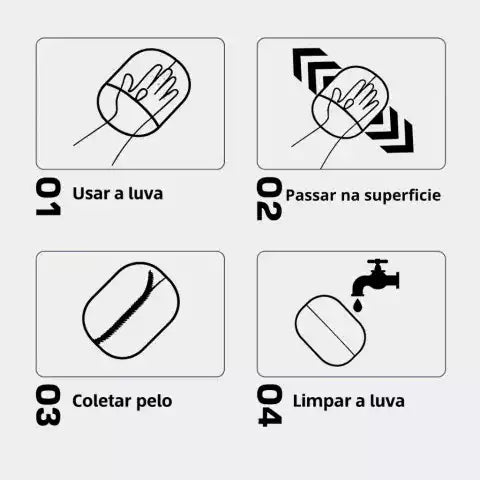 01 Usar a luva

02 Passar na superficie

03 Coletar pelo

04 Limpar a luva