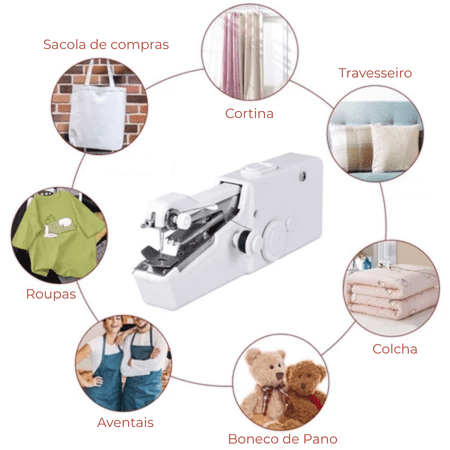 Sacola de compras

Cortina

Travesseiro

Roupas

Colcha

Aventais

Boneco de Pano